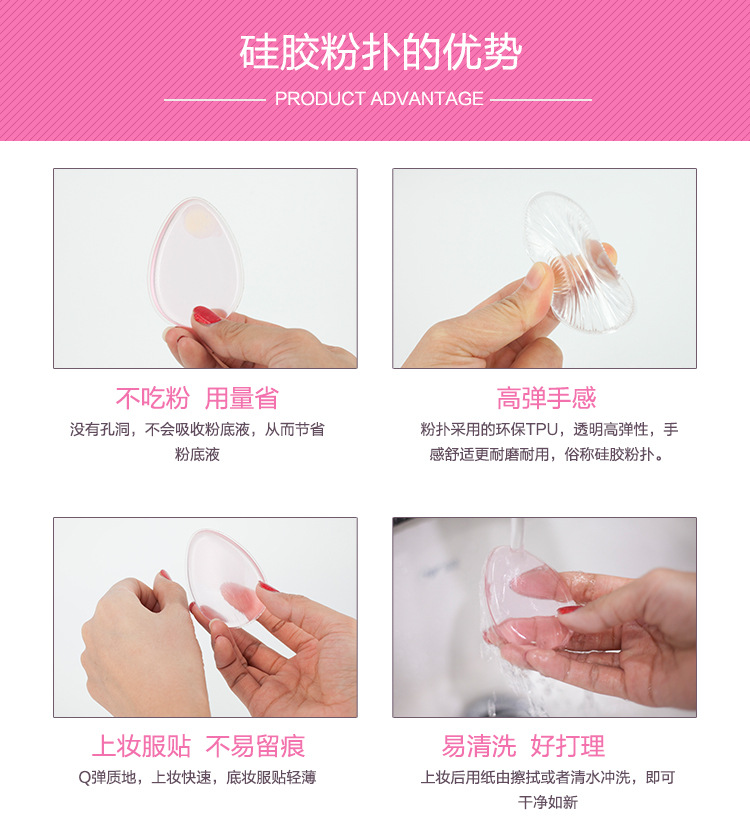 硅胶粉扑的优势

PRODUCT ADVANTAGE

不吃粉 用量省

没有孔洞，不会吸收粉底液，从而节省粉底液

高弹手感

粉扑采用的环保TPU，透明高弹性，手感舒适更耐磨耐用，俗称硅胶粉扑。

上妆服贴 不易留痕

Q弹质地，上妆快速，底妆服贴轻薄

易清洗 好打理

上妆后用纸由擦拭或者清水冲洗，即可干净如新