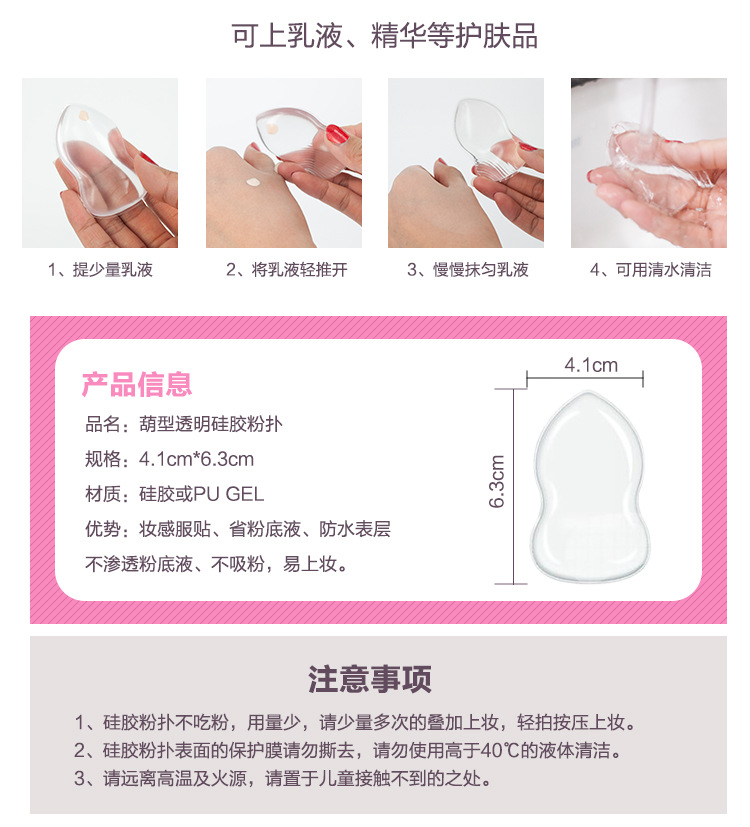 可上乳液、精华等护肤品

1、提少量乳液

2、将乳液轻推开

3、慢慢抹匀乳液

4、可用清水清洁

产品信息

品名：葫型透明硅胶粉扑

规格：4.1cm*6.3cm

材质：硅胶或PU GEL

优势：妆感服贴、省粉底液、防水表层

不渗透粉底液、不吸粉，易上妆。

4.1cm

6.3cm

注意事项

1、硅胶粉扑不吃粉，用量少，请少量多次的叠加上妆，轻拍按压上妆。

2、硅胶粉扑表面的保护膜请勿撕去，请勿使用高于40℃的液体清洁。

3、请远离高温及火源，请置于儿童接触不到的之处。