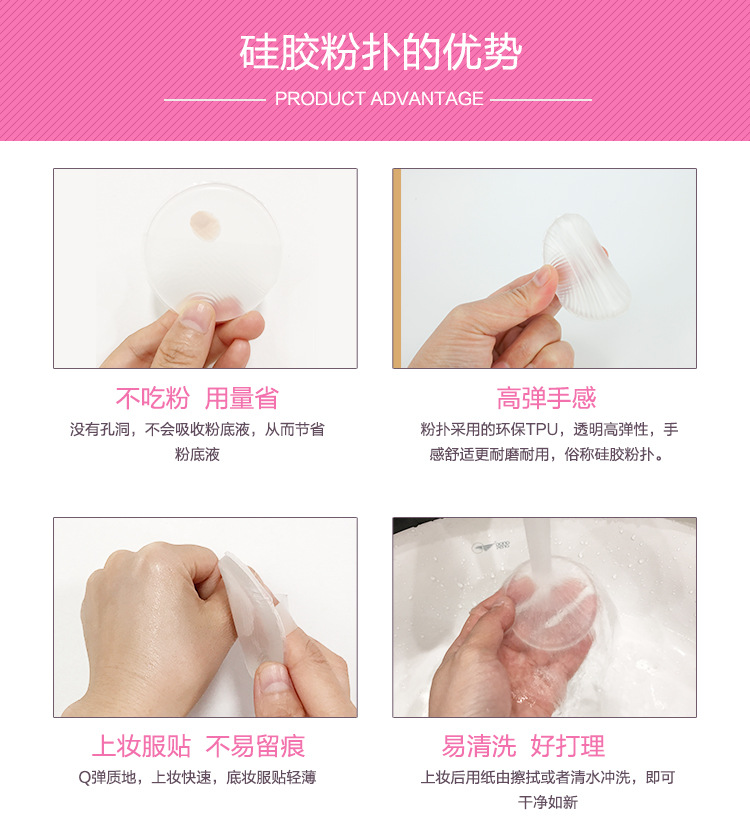 硅胶粉扑的优势

PRODUCT ADVANTAGE

不吃粉 用量省

没有孔洞，不会吸收粉底液，从而节省粉底液

高弹手感

粉扑采用的环保TPU，透明高弹性，手感舒适更耐磨耐用，俗称硅胶粉扑。

上妆服贴 不易留痕

Q弹质地，上妆快速，底妆服贴轻薄

易清洗 好打理

上妆后用纸由擦拭或者清水冲洗，即可干净如新